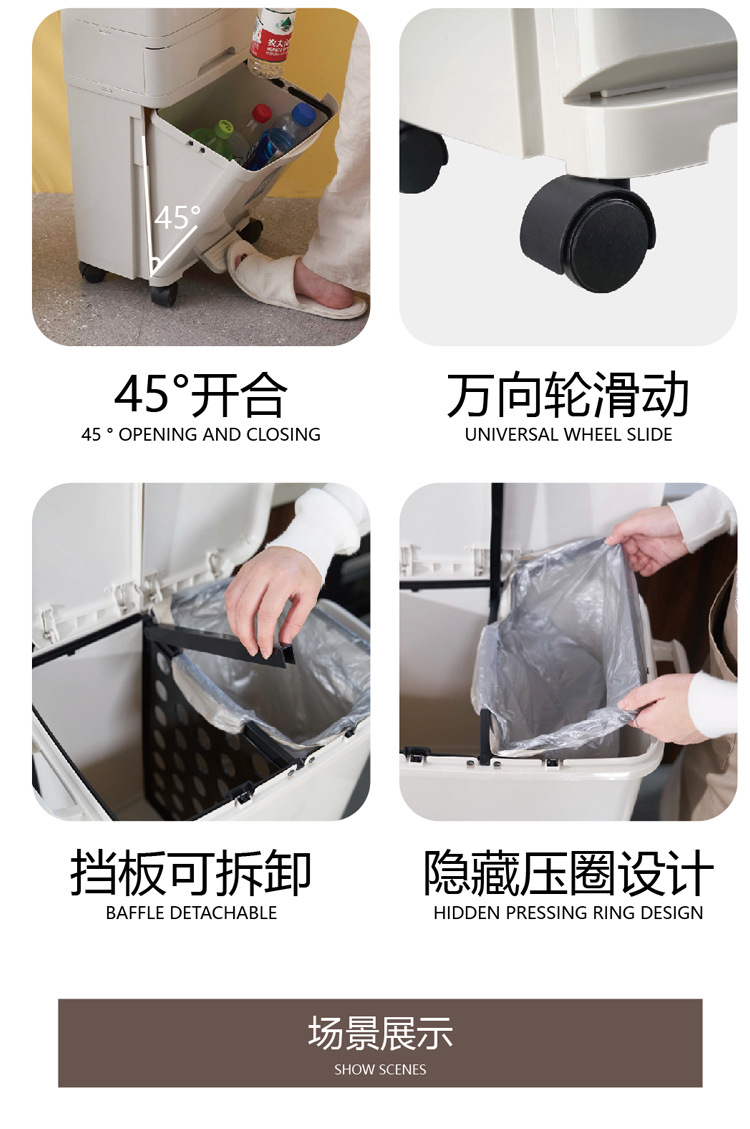 45°

45°开合
45 ° OPENING AND CLOSING

万向轮滑动
UNIVERSAL WHEEL SLIDE

挡板可拆卸
BAFFLE DETACHABLE

隐藏压圈设计
HIDDEN PRESSING RING DESIGN

场景展示
SHOW SCENES